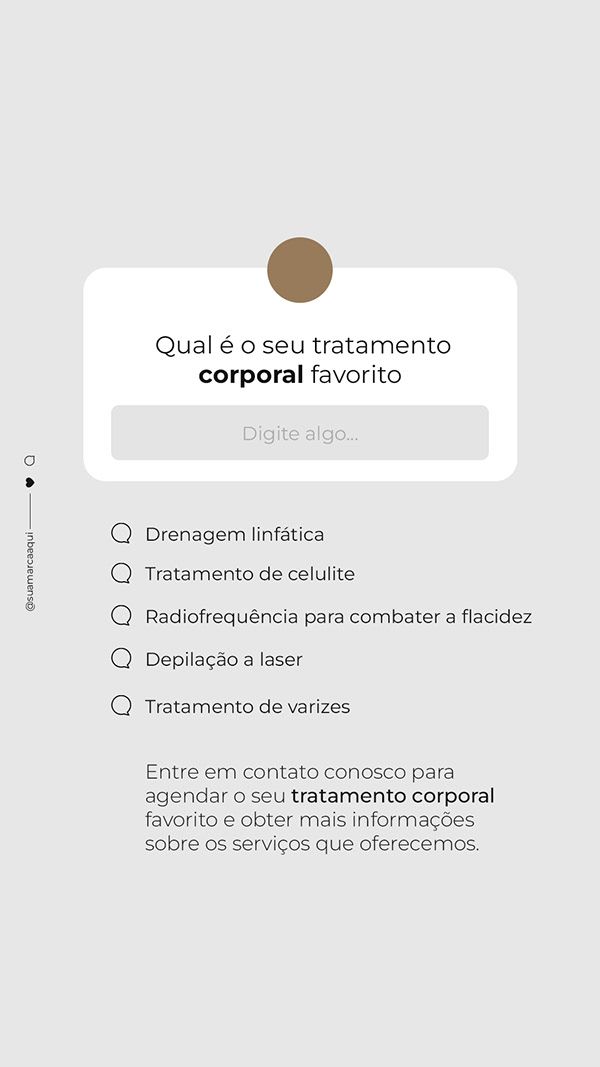 Qual é o seu tratamento corporal favorito

Digite algo...

Drenagem linfática

Tratamento de celulite

Radiofrequência para combater a flacidez

Depilação a laser

Tratamento de varizes

Entre em contato conosco para agendar o seu tratamento corporal favorito e obter mais informações sobre os serviços que oferecemos.

@suamarcaaqui